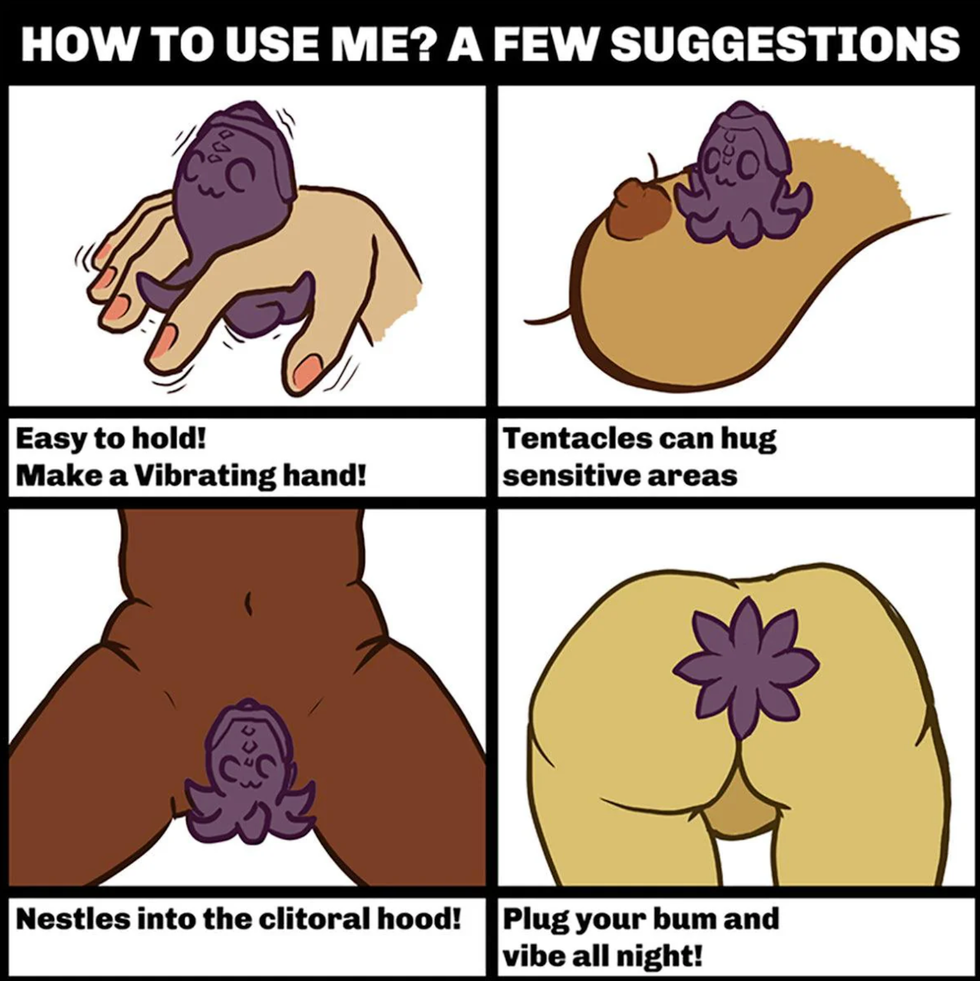 HOW TO USE ME? A FEW SUGGESTIONS

Easy to hold!
Make a Vibrating hand!

Tentacles can hug sensitive areas

Nestles into the clitoral hood!

Plug your bum and vibe all night!